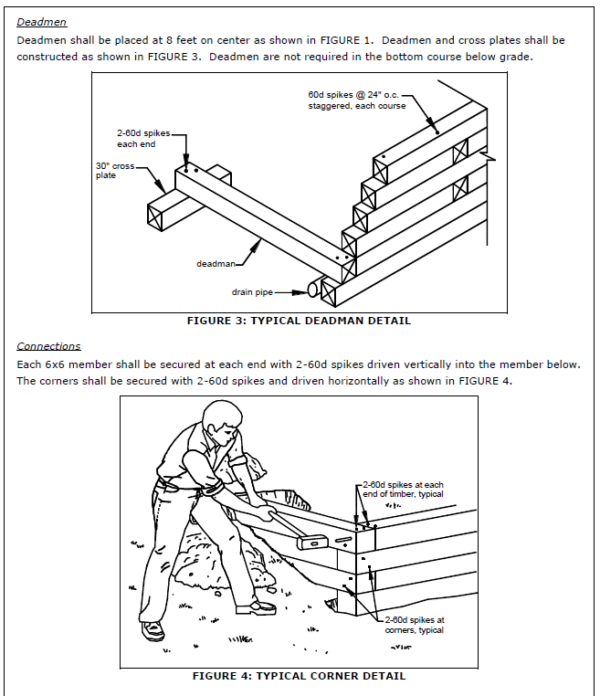 Deadmen

Deadmen shall be placed at 8 feet on center as shown in FIGURE 1. Deadmen and cross plates shall be constructed as shown in FIGURE 3. Deadmen are not required in the bottom course below grade.

60d spikes @ 24" o.c. staggered, each course

2-60d spikes each end

30" cross plate

deadman

drain pipe

FIGURE 3: TYPICAL DEADMAN DETAIL

Connections

Each 6x6 member shall be secured at each end with 2-60d spikes driven vertically into the member below. The corners shall be secured with 2-60d spikes and driven horizontally as shown in FIGURE 4.

2-60d spikes at each end of timber, typical

2-60d spikes at corners, typical

FIGURE 4: TYPICAL CORNER DETAIL